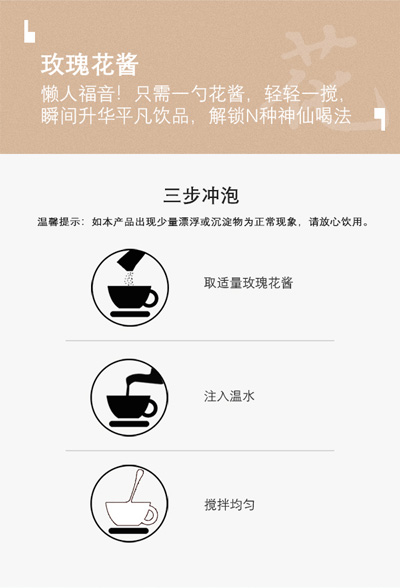 玫瑰花酱

懒人福音！只需一勺花酱，轻轻一搅，瞬间升华平凡饮品，解锁N种神仙喝法

三步冲泡

温馨提示：如本产品出现少量漂浮或沉淀物为正常现象，请放心饮用。

取适量玫瑰花酱

注入温水

搅拌均匀

花